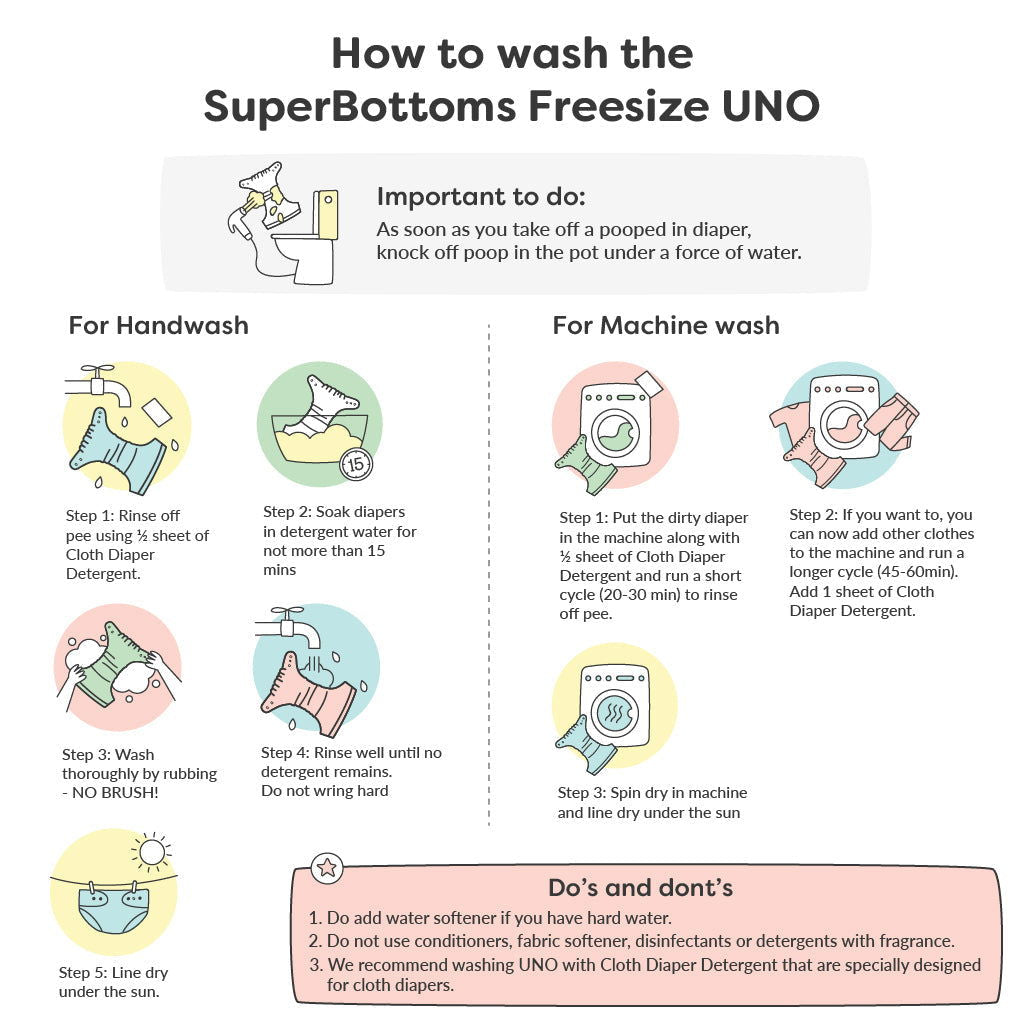 How to wash the SuperBottoms Freesize UNO

Important to do:
As soon as you take off a pooped in diaper, knock off poop in the pot under a force of water.

For Handwash

Step 1: Rinse off pee using ½ sheet of Cloth Diaper Detergent.

15

Step 2: Soak diapers in detergent water for not more than 15 mins

Step 3: Wash thoroughly by rubbing - NO BRUSH!

Step 4: Rinse well until no detergent remains. Do not wring hard

Step 5: Line dry under the sun.

For Machine wash

Step 1: Put the dirty diaper in the machine along with ½ sheet of Cloth Diaper Detergent and run a short cycle (20-30 min) to rinse off pee.

Step 2: If you want to, you can now add other clothes to the machine and run a longer cycle (45-60min). Add 1 sheet of Cloth Diaper Detergent.

Step 3: Spin dry in machine and line dry under the sun

Do's and dont's
1. Do add water softener if you have hard water.
2. Do not use conditioners, fabric softener, disinfectants or detergents with fragrance.
3. We recommend washing UNO with Cloth Diaper Detergent that are specially designed for cloth diapers.